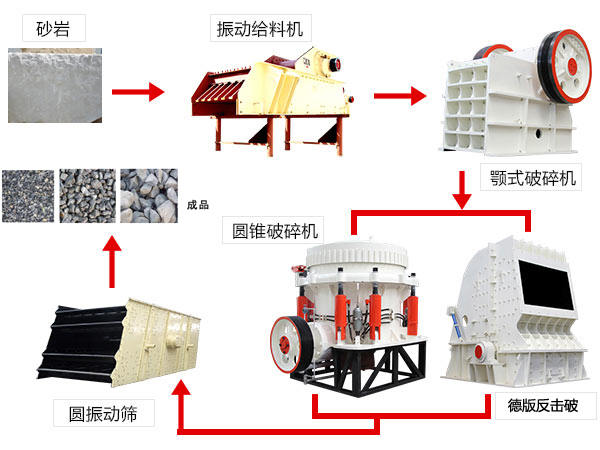 砂岩

振动给料机

颚式破碎机

成品

圆锥破碎机

圆振动筛

德版反击破